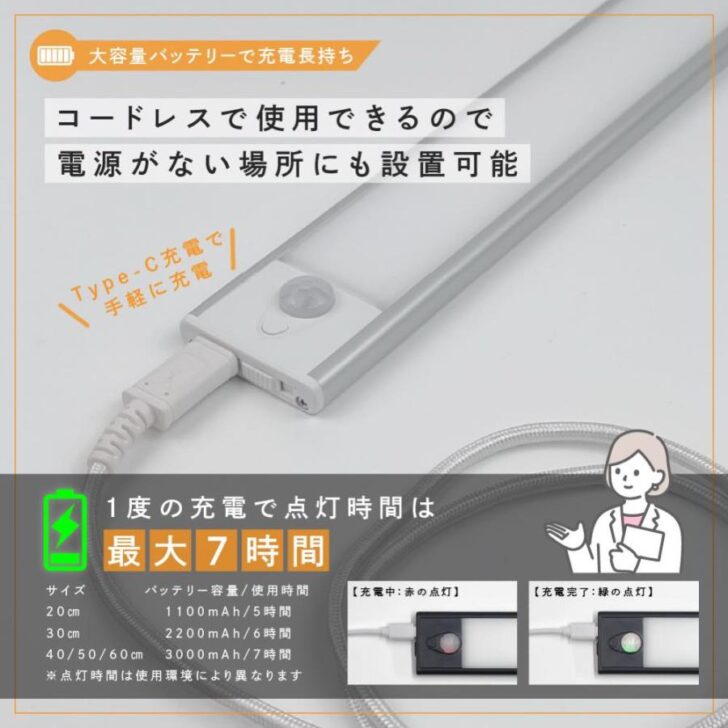 大容量バッテリーで充電長持ち

コードレスで使用できるので
電源がない場所にも設置可能

Type-C充電で
手軽に充電

1度の充電で点灯時間は
最大7時間

| サイズ | バッテリー容量/使用時間 |
|---|---|
| 20㎝ | 1100mAh/5時間 |
| 30㎝ | 2200mAh/6時間 |
| 40/50/60㎝ | 3000mAh/7時間 |

※点灯時間は使用環境により異なります

【充電中:赤の点灯】

【充電完了:緑の点灯】